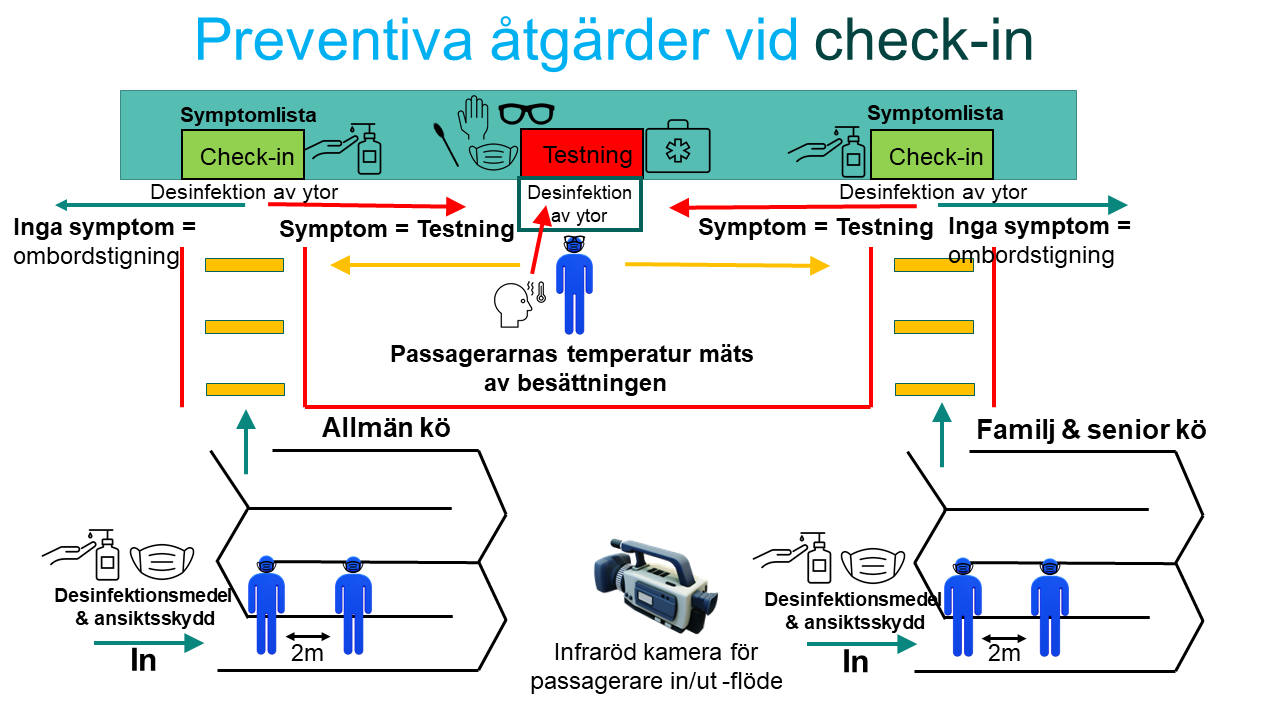 Preventiva åtgärder vid check-in

Symptomlista

Check-in

Testning

Symptomlista

Check-in

Desinfektion av ytor

Desinfektion av ytor

Desinfektion av ytor

Inga symptom = ombordstigning

Symptom = Testning

Symptom = Testning

Inga symptom = ombordstigning

Passagerarnas temperatur mäts av besättningen

Allmän kö

Familj & senior kö

Desinfektionsmedel & ansiktsskydd

In

2m

Infraröd kamera för passagerare in/ut -flöde

Desinfektionsmedel & ansiktsskydd

In

2m